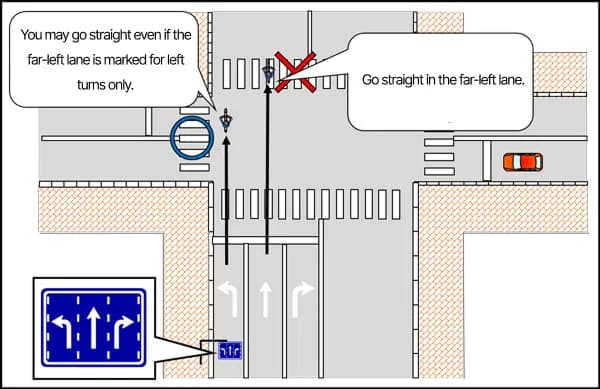 You may go straight even if the far-left lane is marked for left turns only.

Go straight in the far-left lane.